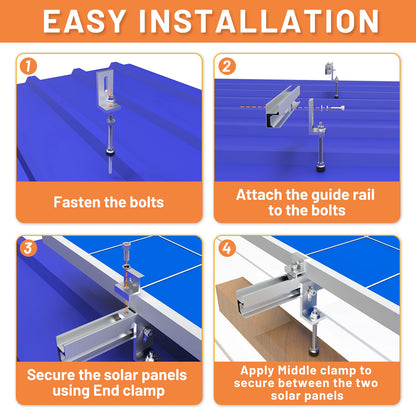 EASY INSTALLATION

1

Fasten the bolts

2

Attach the guide rail to the bolts

3

Secure the solar panels using End clamp

4

Apply Middle clamp to secure between the two solar panels